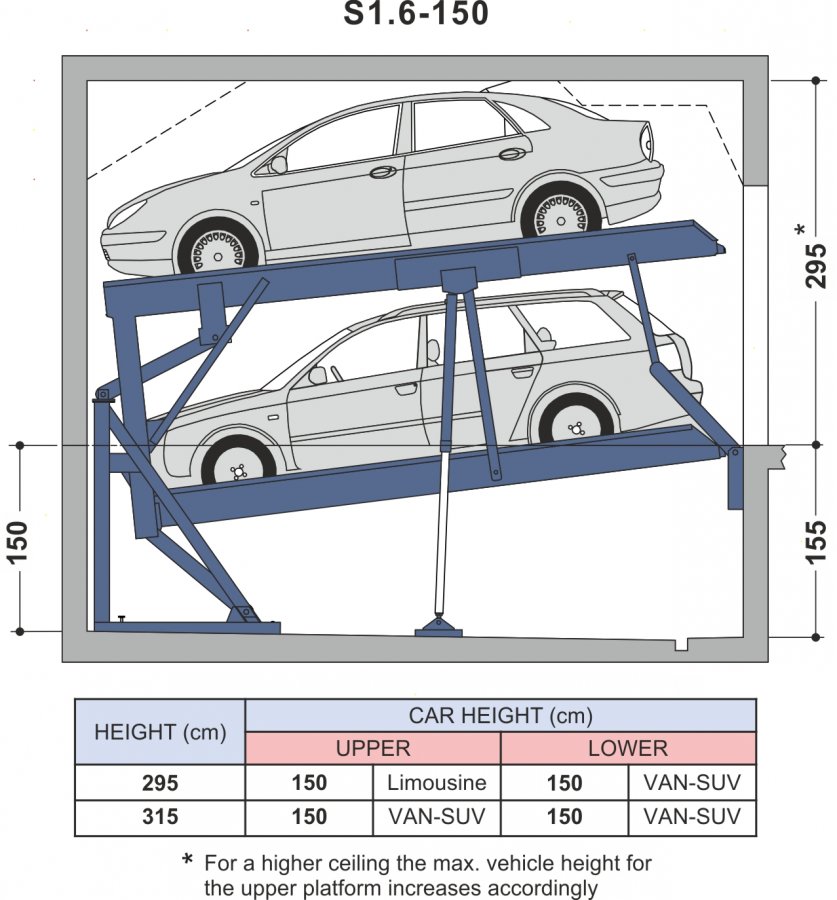 S1.6-150

295 *

150

155

| HEIGHT (cm) | CAR HEIGHT (cm) | | | |
|---|---|---|---|---|
| | UPPER | | LOWER | |
| 295 | 150 | Limousine | 150 | VAN-SUV |
| 315 | 150 | VAN-SUV | 150 | VAN-SUV |

* For a higher ceiling the max. vehicle height for the upper platform increases accordingly